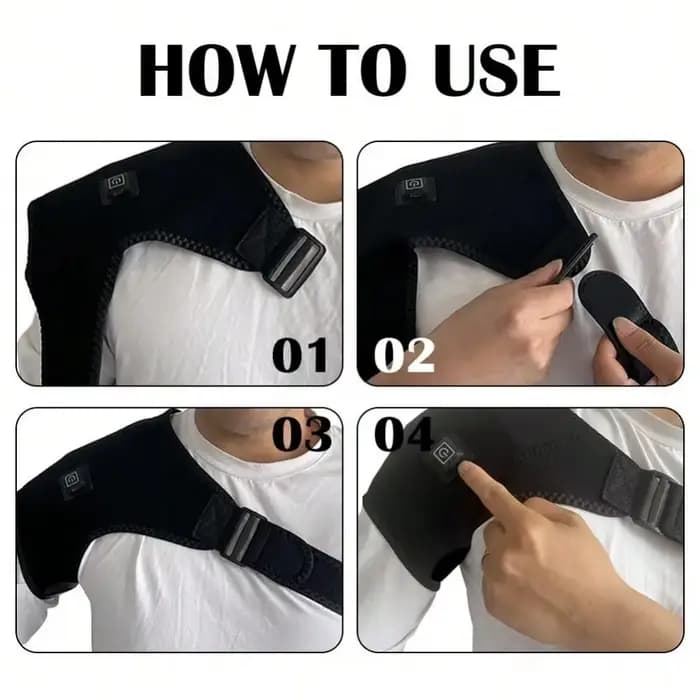 HOW TO USE

01

02

03

04