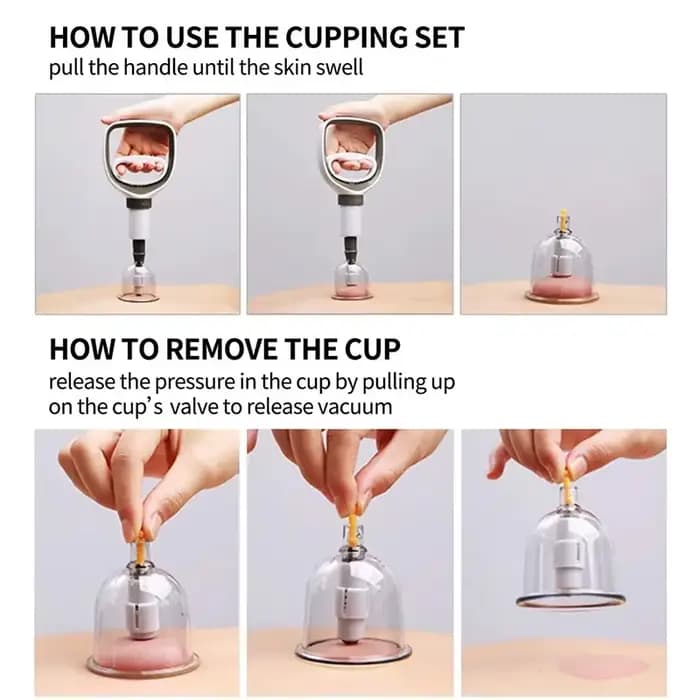 HOW TO USE THE CUPPING SET
pull the handle until the skin swell

HOW TO REMOVE THE CUP
release the pressure in the cup by pulling up on the cup's valve to release vacuum